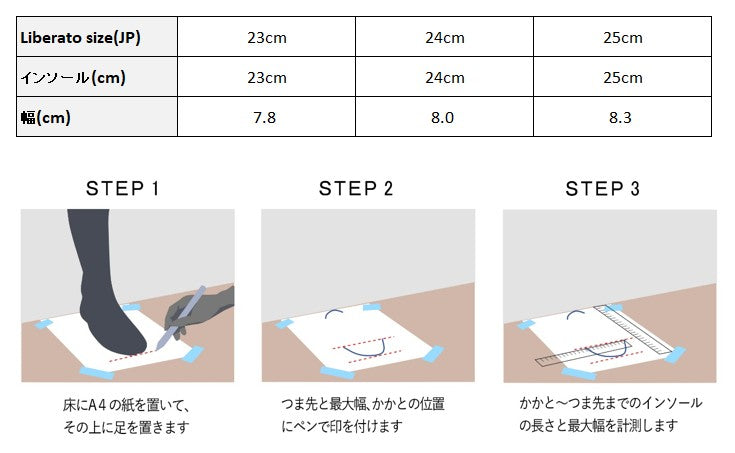 | Liberato size(JP) | 23cm | 24cm | 25cm |
|---|---|---|---|
| インソール(cm) | 23cm | 24cm | 25cm |
| 幅(cm) | 7.8 | 8.0 | 8.3 |

STEP 1

床にA4の紙を置いて、その上に足を置きます

STEP 2

つま先と最大幅、かかとの位置にペンで印を付けます

STEP 3

かかと～つま先までのインソールの長さと最大幅を計測します