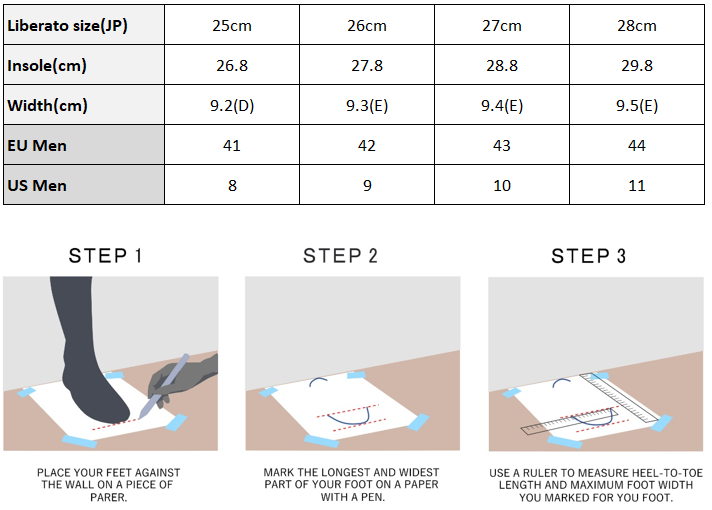 | Liberato size(JP) | 25cm | 26cm | 27cm | 28cm |
|---|---|---|---|---|
| Insole(cm) | 26.8 | 27.8 | 28.8 | 29.8 |
| Width(cm) | 9.2(D) | 9.3(E) | 9.4(E) | 9.5(E) |
| EU Men | 41 | 42 | 43 | 44 |
| US Men | 8 | 9 | 10 | 11 |

STEP 1

PLACE YOUR FEET AGAINST THE WALL ON A PIECE OF PARER.

STEP 2

MARK THE LONGEST AND WIDEST PART OF YOUR FOOT ON A PAPER WITH A PEN.

STEP 3

USE A RULER TO MEASURE HEEL-TO-TOE LENGTH AND MAXIMUM FOOT WIDTH YOU MARKED FOR YOU FOOT.